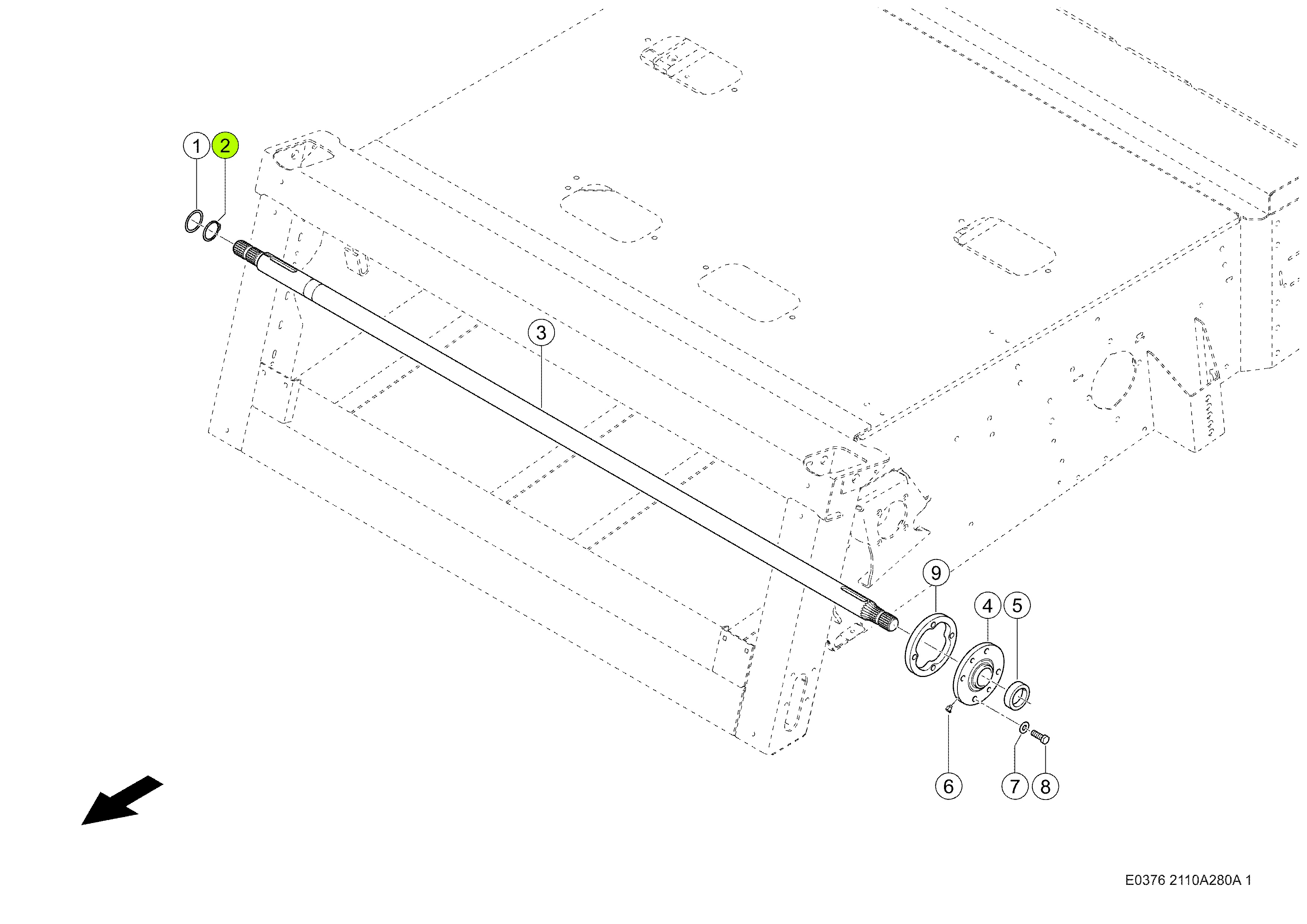 1
2
3
9
4
5
6
7
8
E0376 2110A280A 1